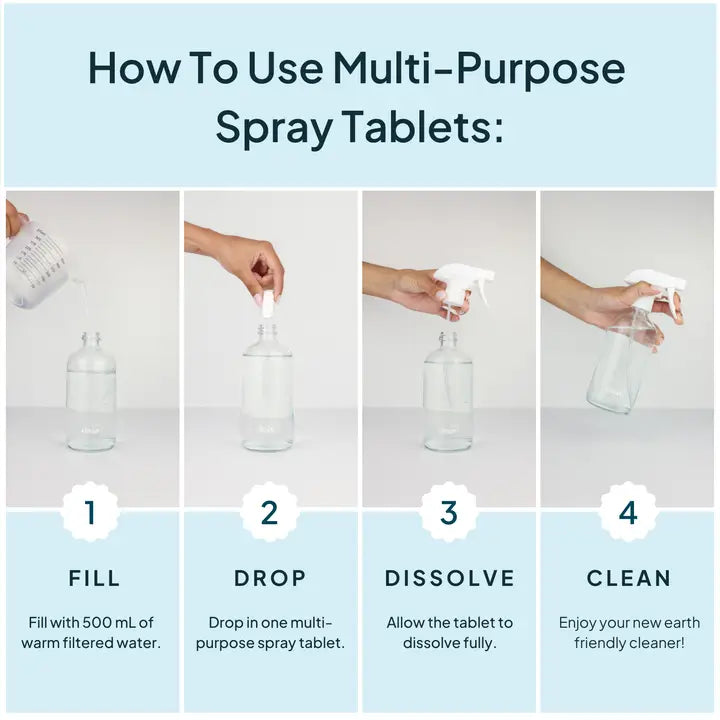 How To Use Multi-Purpose Spray Tablets:

1

FILL

Fill with 500 mL of warm filtered water.

2

DROP

Drop in one multi-purpose spray tablet.

3

DISSOLVE

Allow the tablet to dissolve fully.

4

CLEAN

Enjoy your new earth friendly cleaner!